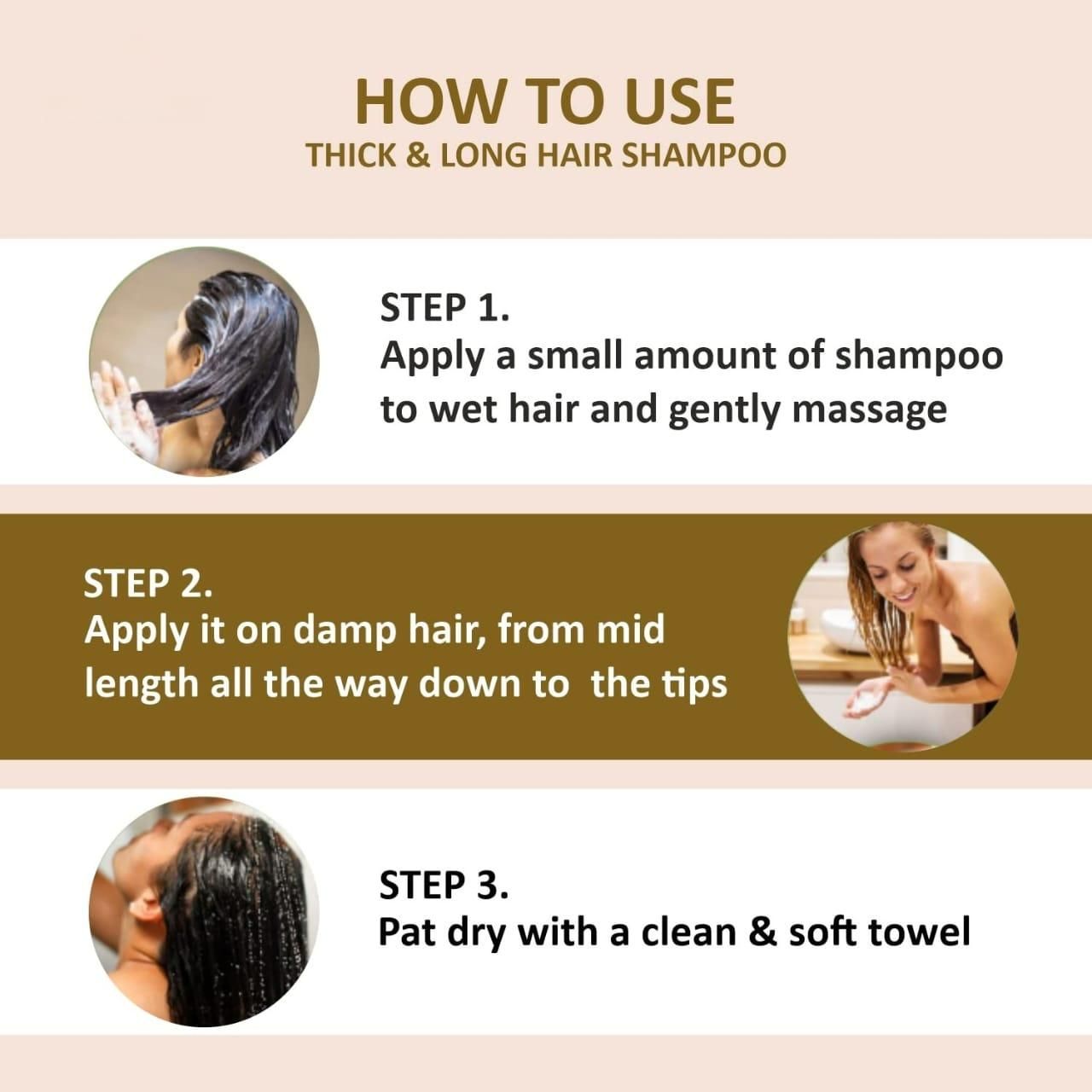 HOW TO USE
THICK & LONG HAIR SHAMPOO

STEP 1.
Apply a small amount of shampoo to wet hair and gently massage

STEP 2.
Apply it on damp hair, from mid length all the way down to  the tips

STEP 3.
Pat dry with a clean & soft towel